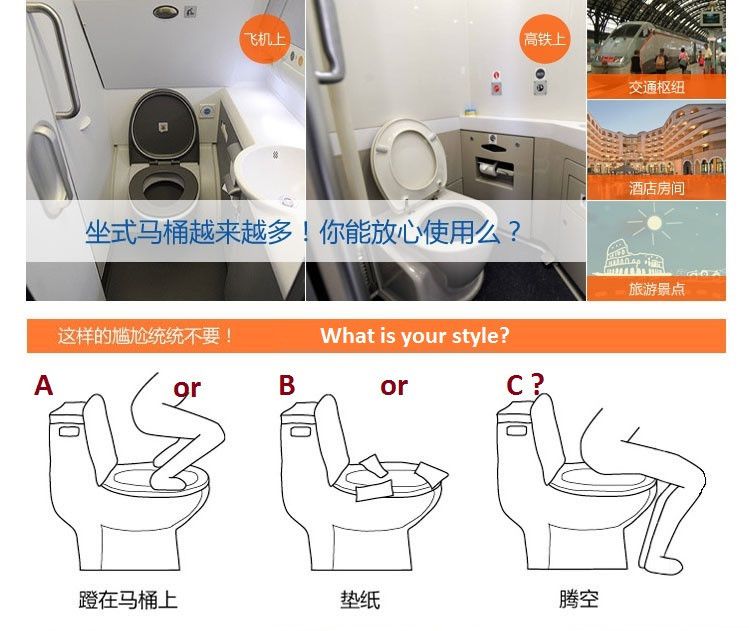 飞机上

高铁上

交通枢纽

酒店房间

旅游景点

坐式马桶越来越多！你能放心使用么？

这样的尴尬统统不要！ What is your style?

A or

B or

C ?

蹬在马桶上

垫纸

腾空